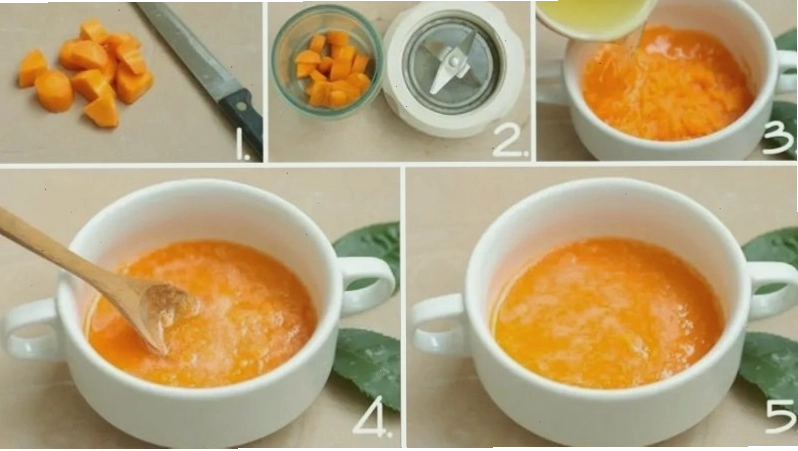 1.
2.
3.
4.
5